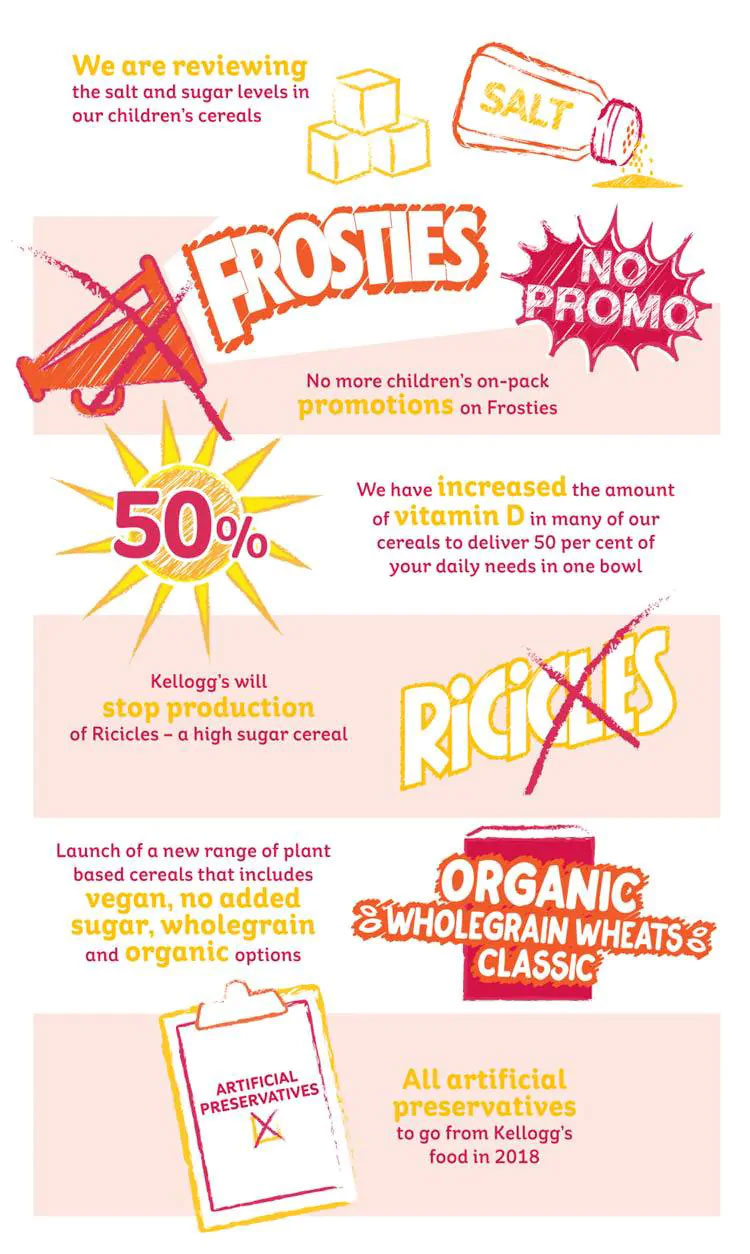 We are reviewing the salt and sugar levels in our children's cereals

SALT

FROSTIES

NO PROMO

No more children's on-pack promotions on Frosties

50%

We have increased the amount of vitamin D in many of our cereals to deliver 50 per cent of your daily needs in one bowl

Kellogg's will stop production of Ricicles – a high sugar cereal

RiCiCLES

Launch of a new range of plant based cereals that includes vegan, no added sugar, wholegrain and organic options

ORGANIC WHOLEGRAIN WHEATS CLASSIC

ARTIFICIAL PRESERVATIVES

All artificial preservatives to go from Kellogg's food in 2018